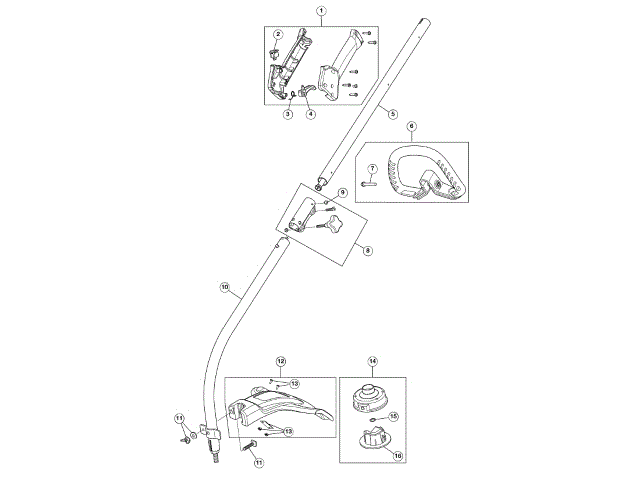 1
2
3
4
5
6
7
9
8
10
12
13
13
11
11
14
15
16