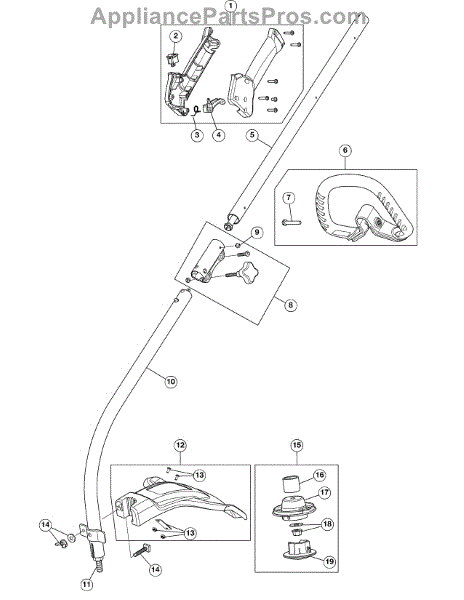 AppliancePartsPros.com

1
2
3
4
5
6
7
9
8
10
12
13
13
15
16
17
18
19
14
14
11