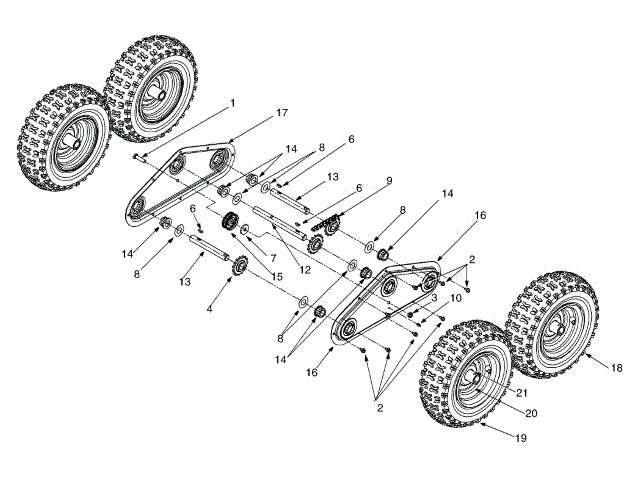 1
17
14
8
6
13
6
9
14
8
16
6
14
8
13
7
15
12
4
2
3
10
8
14
16
2
18
21
20
19