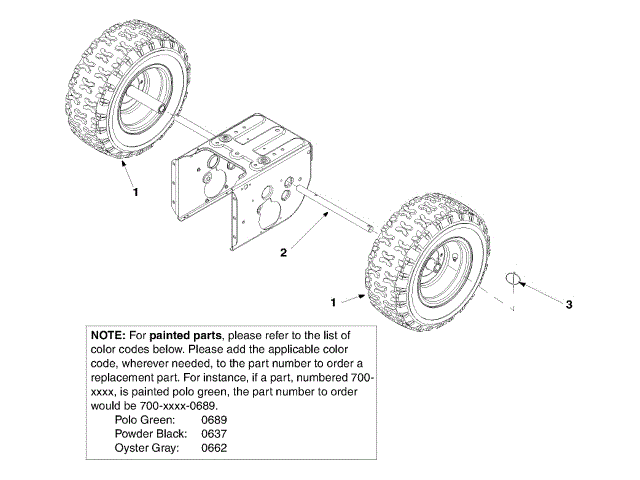 1

2

1

3

NOTE: For painted parts, please refer to the list of color codes below. Please add the applicable color code, wherever needed, to the part number to order a replacement part. For instance, if a part, numbered 700-xxxx, is painted polo green, the part number to order would be 700-xxxx-0689.

Polo Green: 0689
Powder Black: 0637
Oyster Gray: 0662