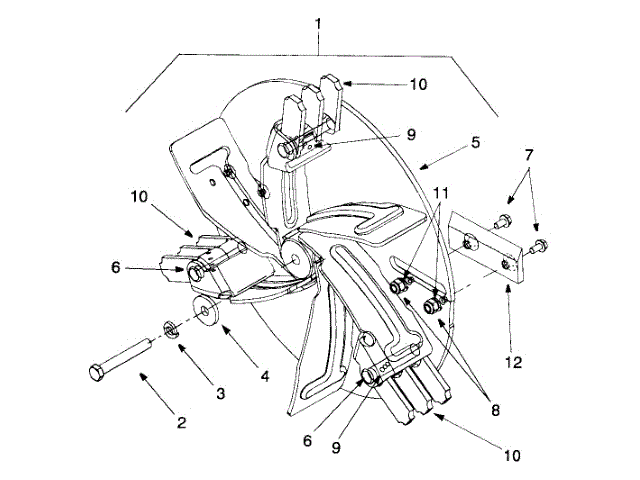 1
10
9
5
7
10
11
6
12
4
3
2
8
6
9
10