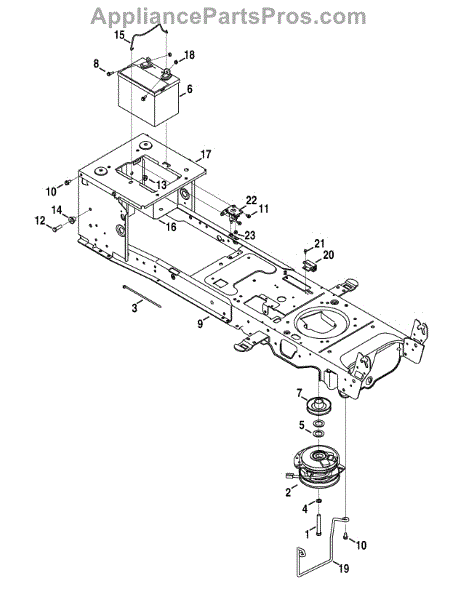 AppliancePartsPros.com

15
8
18
6
17
10
13
22
11
14
12
16
23
21
20
3
9
7
5
2
4
1
10
19