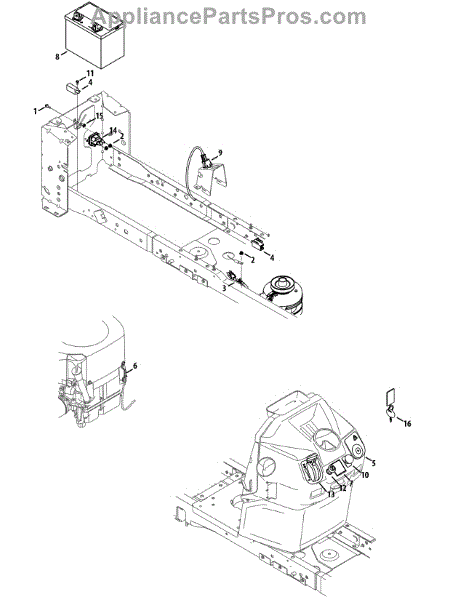 AppliancePartsPros.com

8
11
4
1
15
14
2
9
4
2
3
6
16
5
10
12
13