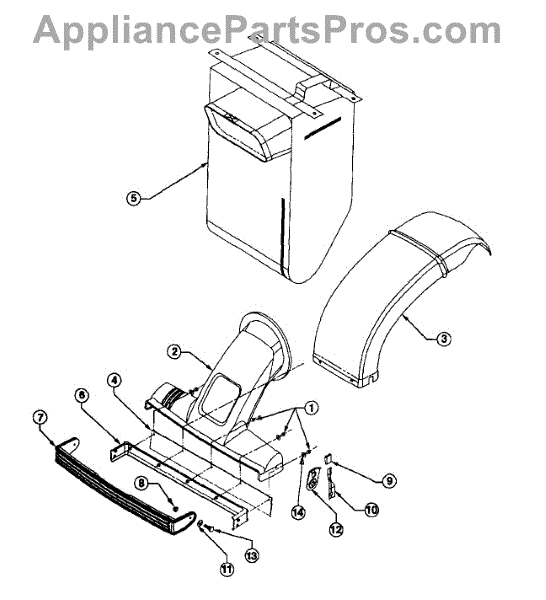 AppliancePartsPros.com

5
3
2
4
6
7
1
8
9
10
14
12
13
11