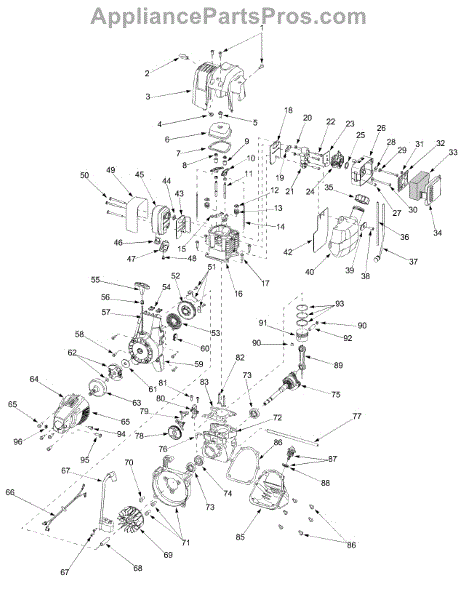 AppliancePartsPros.com

1
2
3
4
5
6
7
8
9
10
11
12
13
14
15
16
17
18
19
20
21
22
23
24
25
26
27
28
29
30
31
32
33
34
35
36
37
38
39
40
42
43
44
45
46
47
48
49
50
51
52
53
54
55
56
57
58
59
60
61
62
63
64
65
65
96
94
95
66
67
67
68
69
70
71
72
73
73
74
75
76
77
78
79
80
81
82
83
85
86
86
87
88
89
90
90
91
92
93