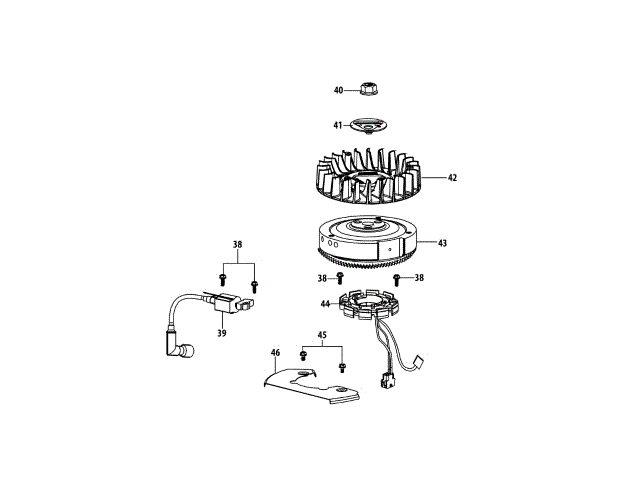 40
41
42
43
38
38
38
44
39
45
46