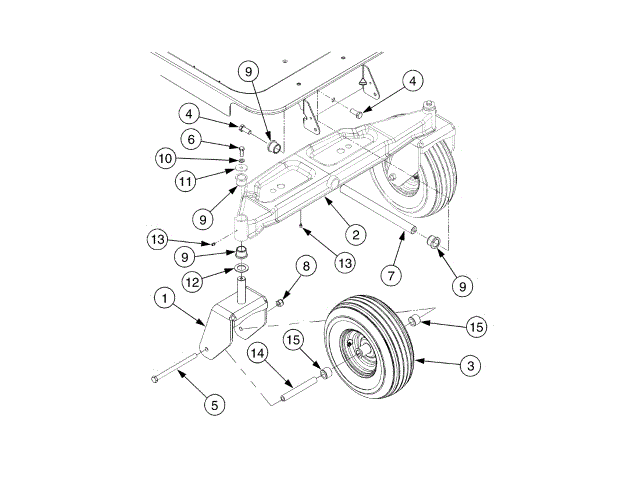 9
4
4
6
10
11
9
2
13
13
7
9
9
12
8
1
15
15
14
3
5