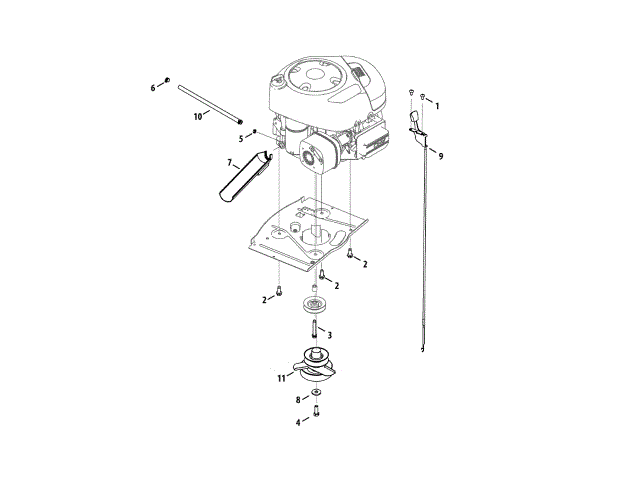 6
10
5
7
1
9
2
2
2
3
11
8
4