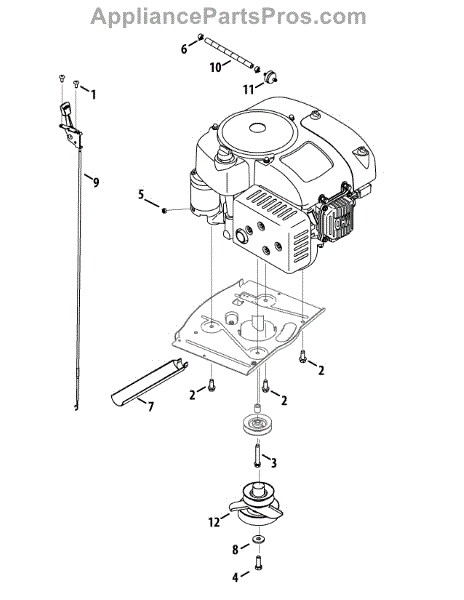 AppliancePartsPros.com

6
10
11
1
9
5
2
2
2
7
3
12
8
4