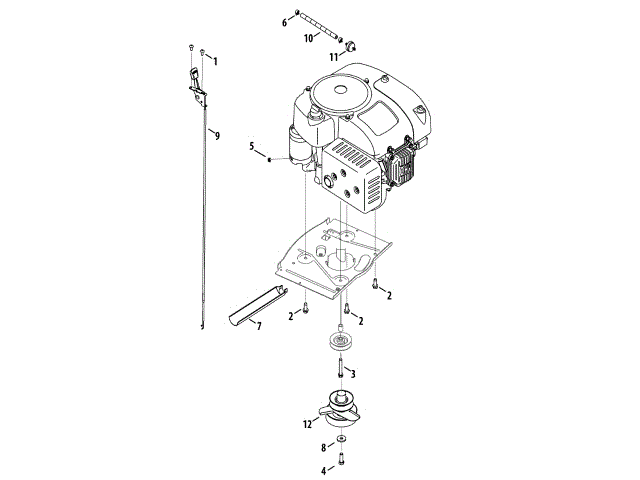 6
10
11
1
9
5
2
2
2
7
3
12
8
4