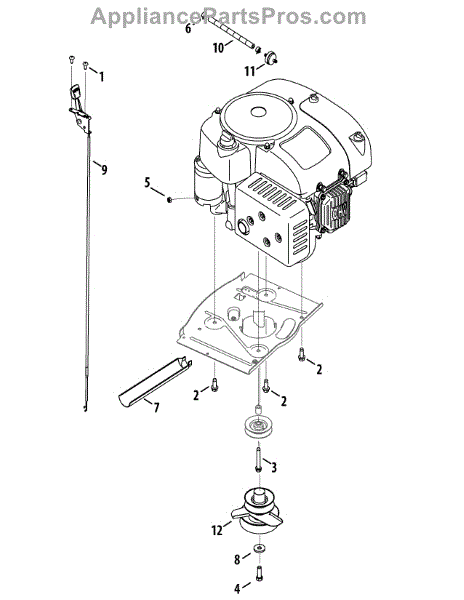 AppliancePartsPros.com

6
10
11
1
9
5
2
2
2
7
3
12
8
4