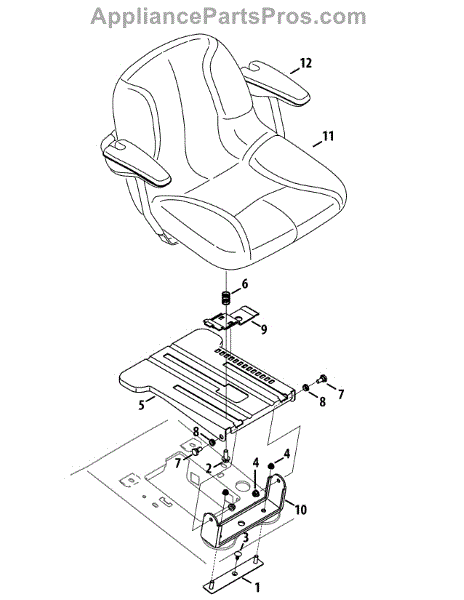 AppliancePartsPros.com

12

11

6

9

7

8

5

8

7

2

4

4

10

3

1