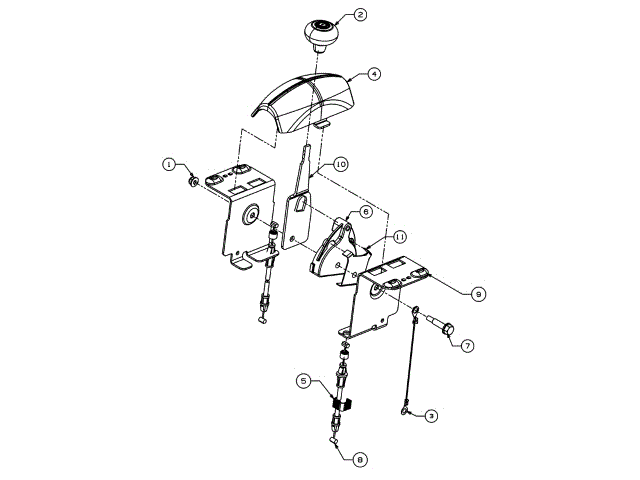 2
4
1
10
6
11
9
7
5
3
8