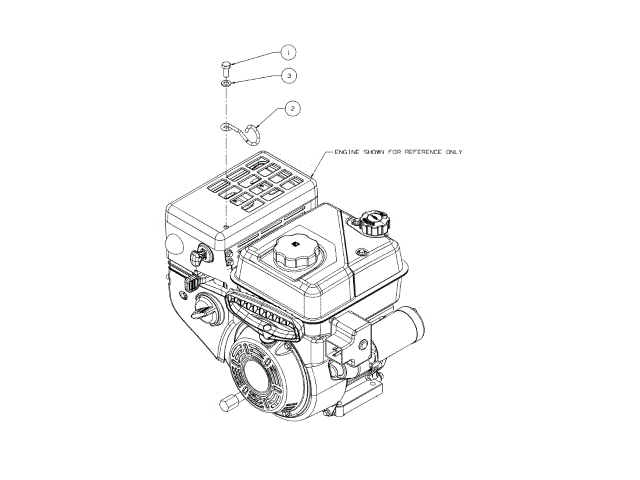 1
3
2
ENGINE SHOWN FOR REFERENCE ONLY