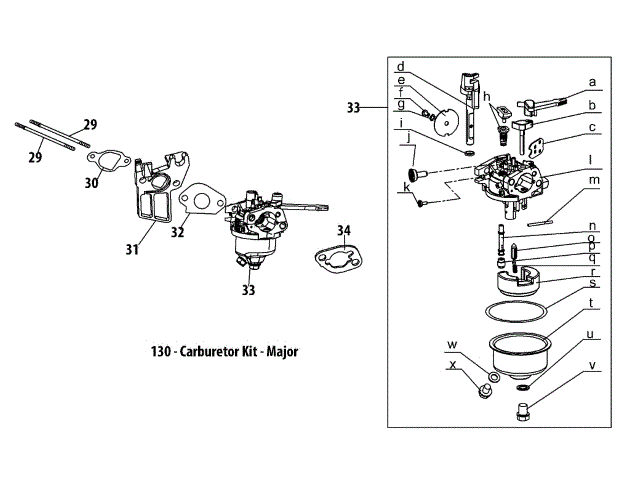 29
29
30
31
32
33
34
130 - Carburetor Kit - Major
33
d
e
f
g
i
j
k
h
a
b
c
l
m
n
o
p
q
r
s
t
u
v
w
x