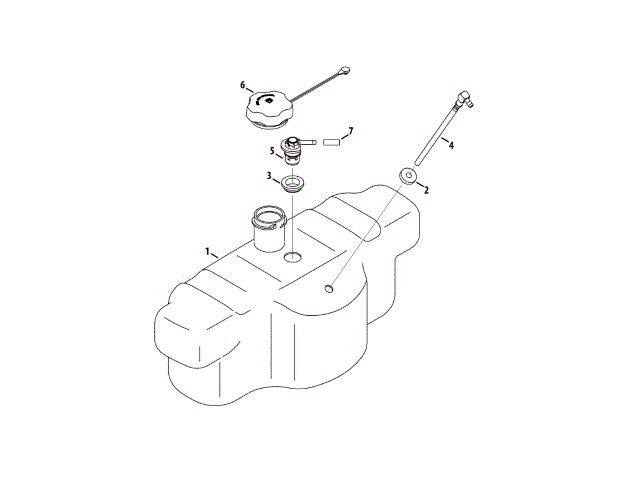 6
7
4
5
3
2
1