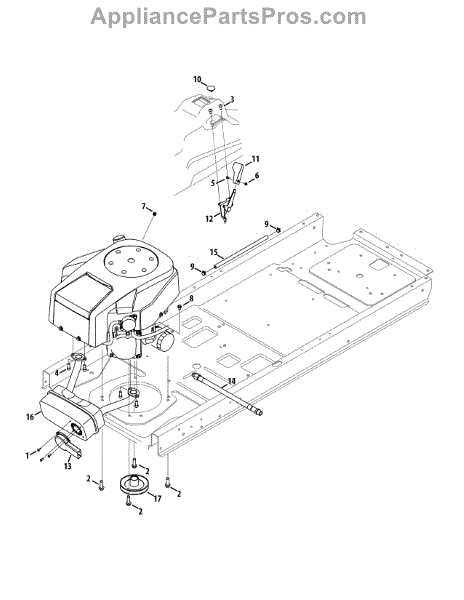 AppliancePartsPros.com

10
3
11
6
5
12
7
9
15
9
8
4
14
16
1
13
2
2
2
17
2