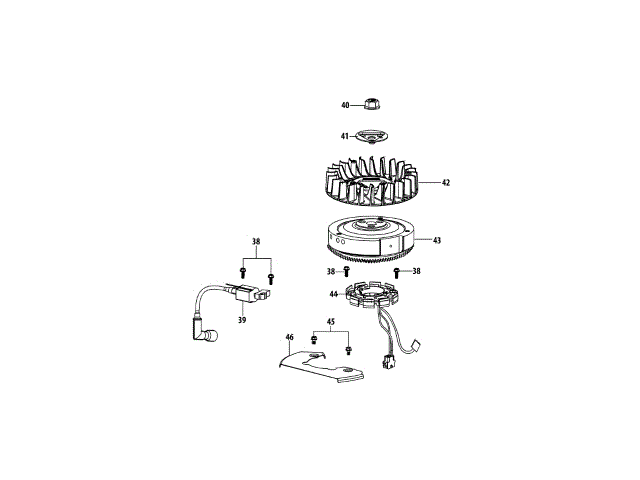 40

41

42

43

38

38

38

44

39

45

46