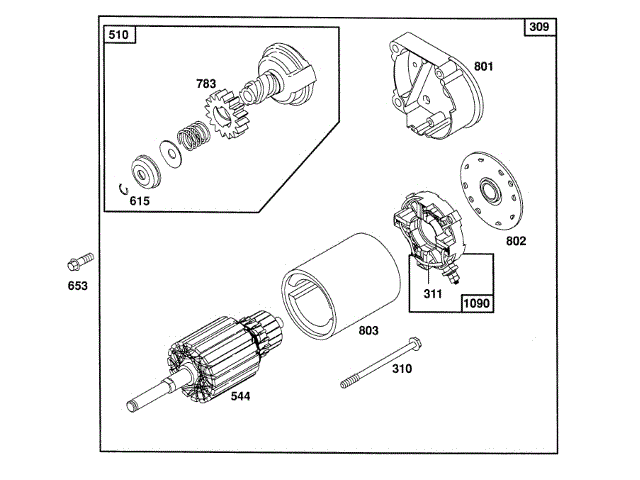 510
309
783
801
615
802
653
311
1090
803
310
544