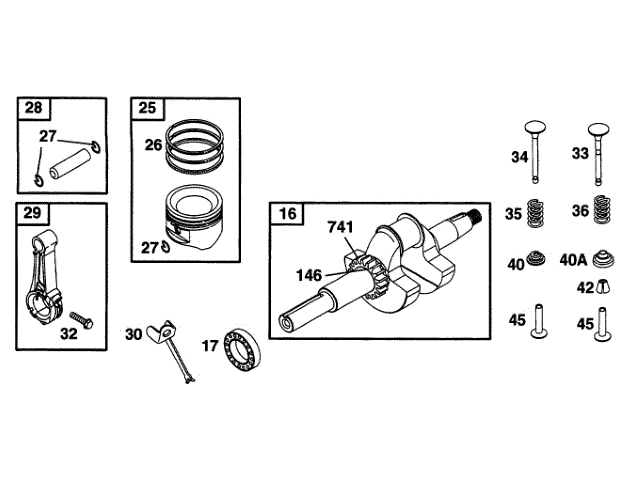 28
27
29
32
25
26
27
30
17
16
741
146
34
33
35
36
40
40A
42
45
45