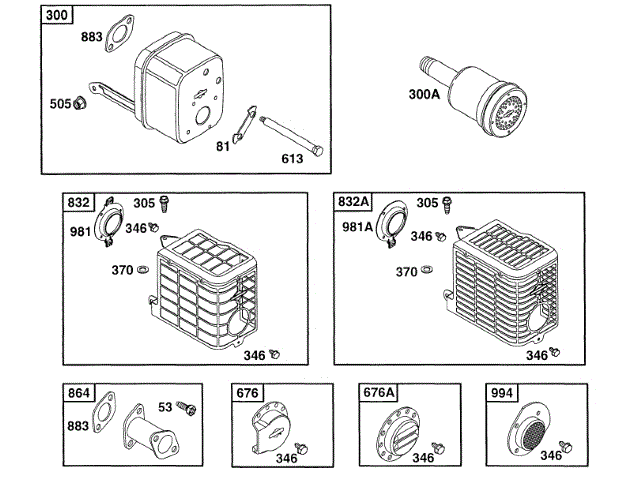 300
883
505
81
613

300A

832
305
981
346
370
346

832A
305
981A
346
370
346

864
883
53

676
346

676A
346

994
346