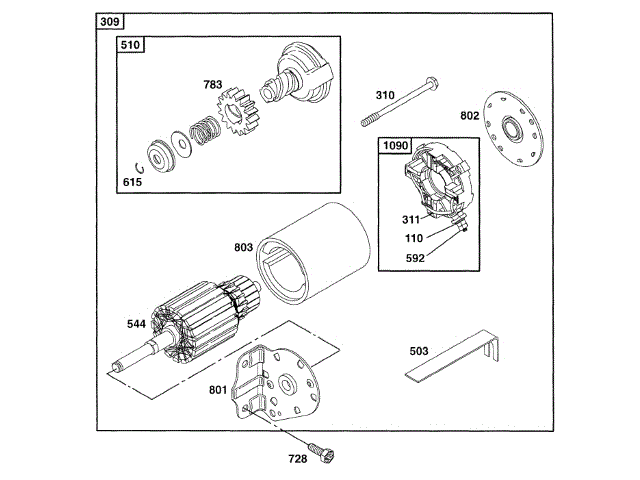 309
510
783
615
310
802
1090
311
110
592
803
544
503
801
728