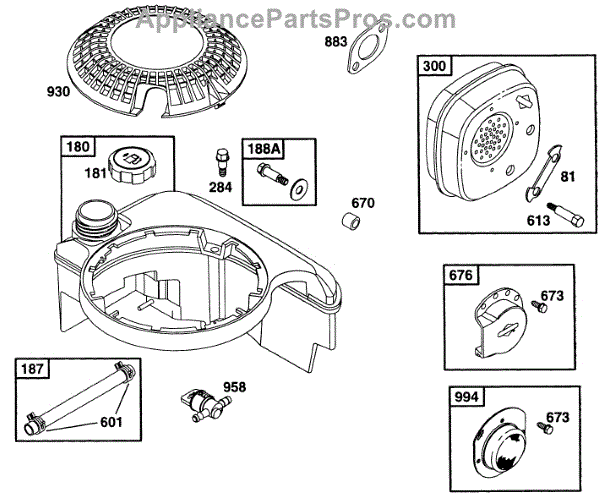 AppliancePartsPros.com

930

883

300

81

613

180

181

284

188A

670

676

673

187

601

958

994

673