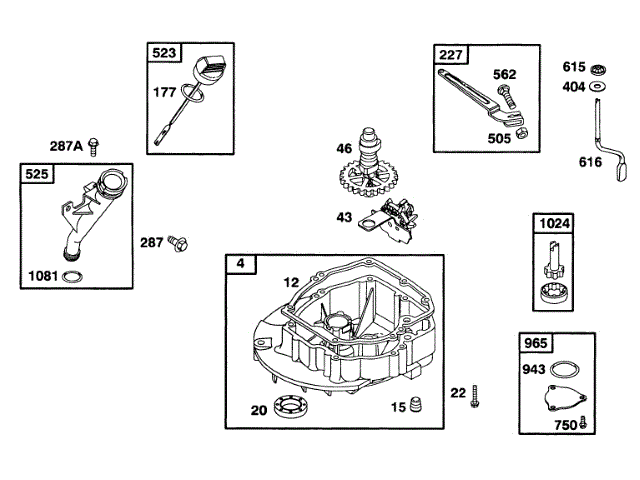 523
177

227
562
505

615
404
616

287A

525
1081

287

46

43

1024

4
12
20
15

22

965
943
750