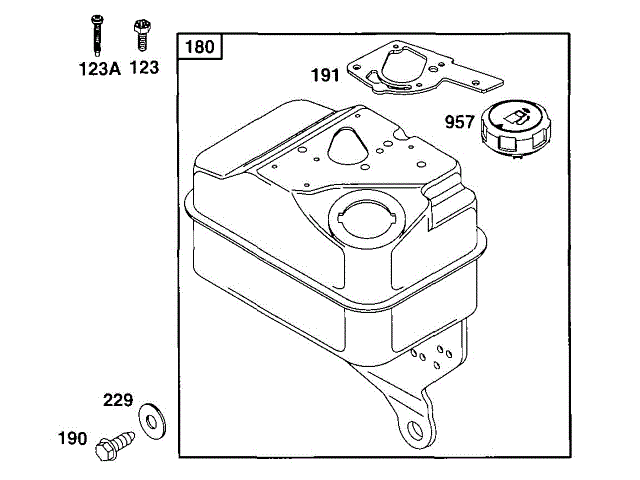 123A 123

180

191

957

229

190