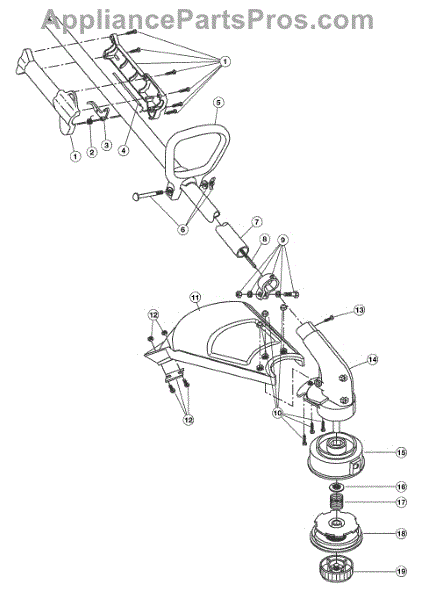 AppliancePartsPros.com

1
5
1
2
3
4
6
7
8
9
11
12
13
14
12
10
15
16
17
18
19