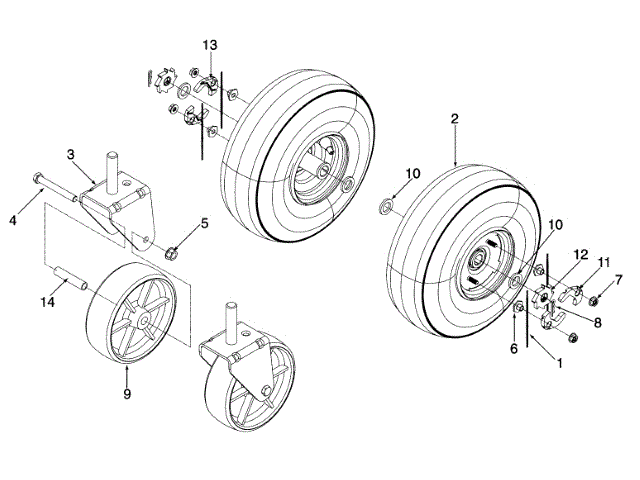 13
2
3
10
4
5
10
12
11
7
14
8
6
1
9