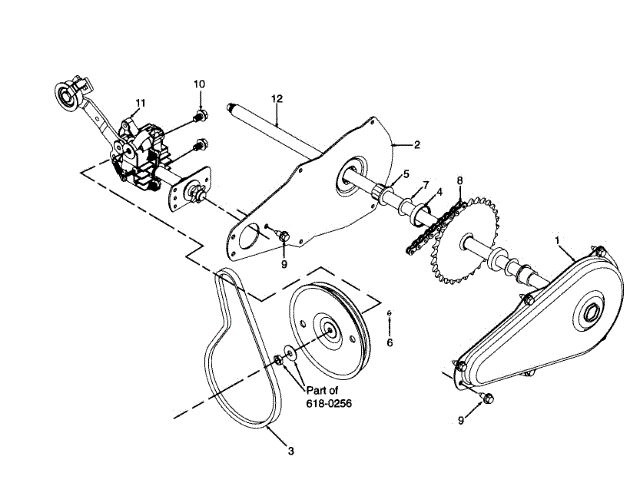 10
11
12
2
5
7
4
8
1
9
6
Part of
618-0256
9
3