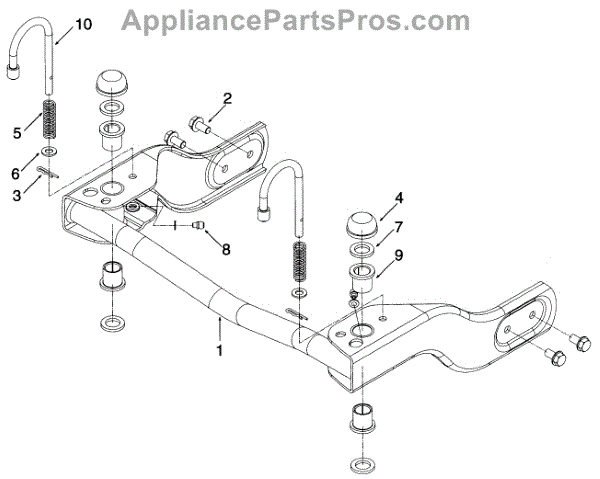 AppliancePartsPros.com

10

2

5

6

3

4

7

8

9

1