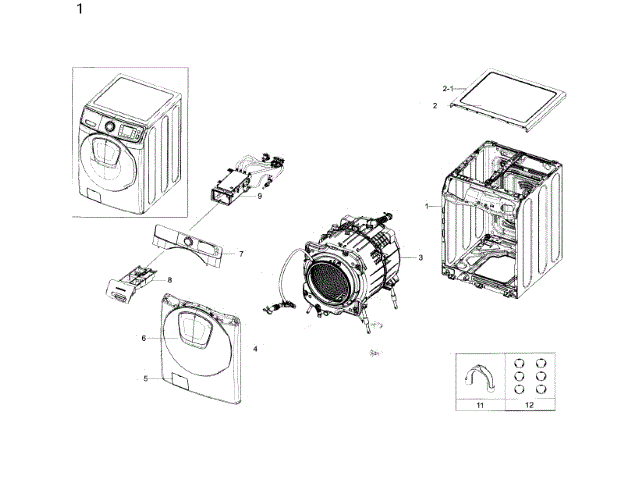 1

2-1
2
9
1
7
3
8
6
4
5
11
12