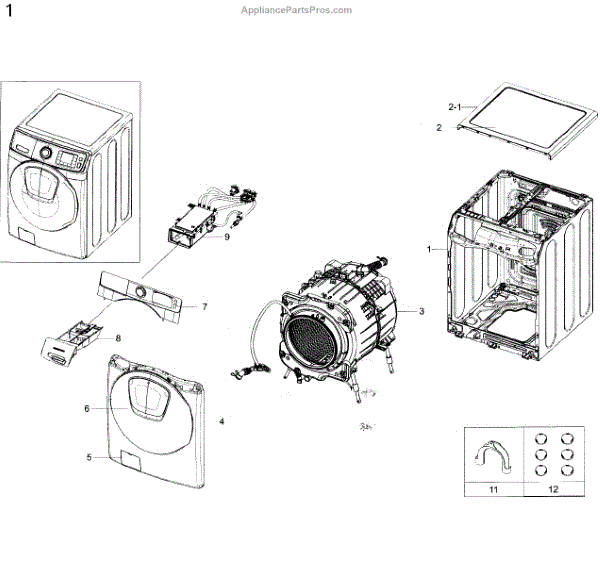 1

AppliancePartsPros.com

2-1
2
9
1
7
3
8
6
4
5
11
12