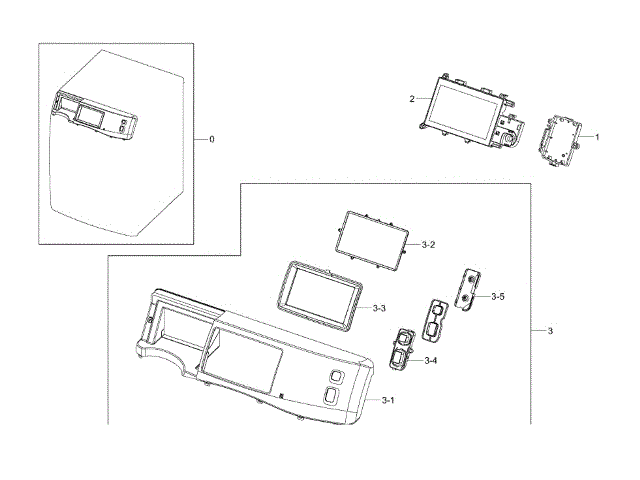 0

2

1

3-2

3-5

3-3

3

3-4

3-1