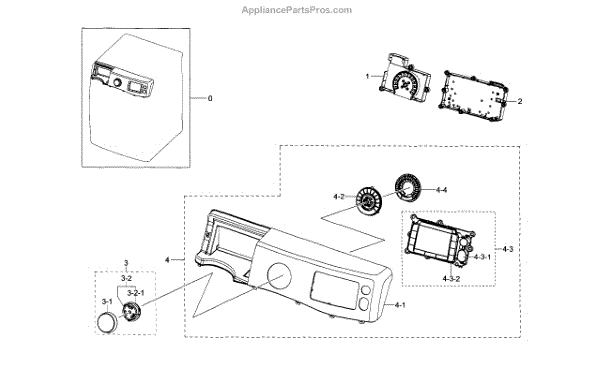 AppliancePartsPros.com

0

1

2

4-2

4-4

4-3

4-3-1

4-3-2

4

4-1

3

3-2

3-2-1

3-1