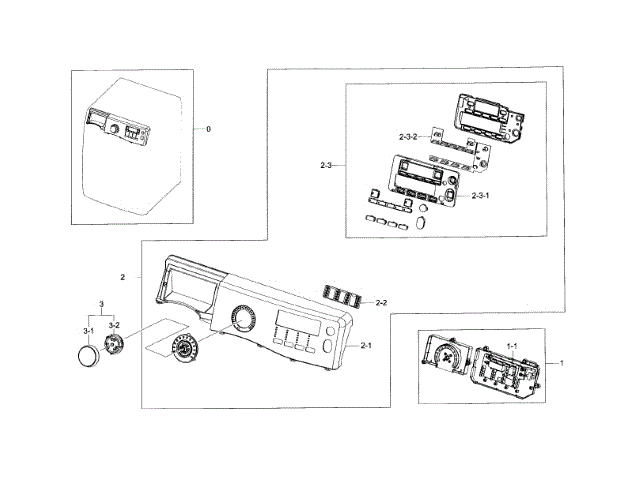 0
2-3-2
2-3
2-3-1
2
2-2
3
3-1
3-2
2-1
1-1
1