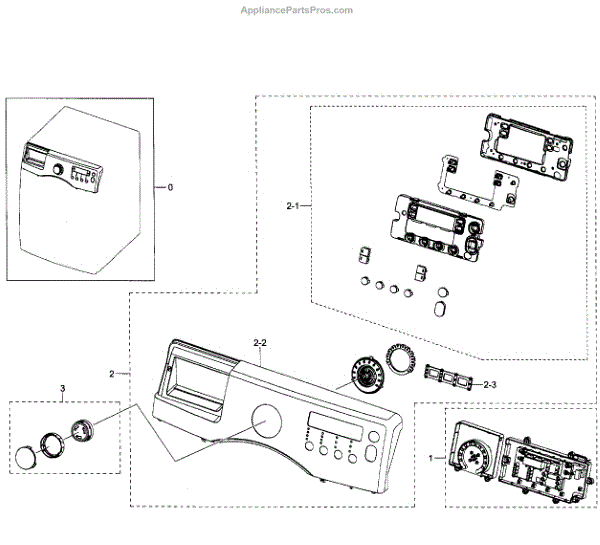 AppliancePartsPros.com

0

2-1

2-2

2

2-3

3

1