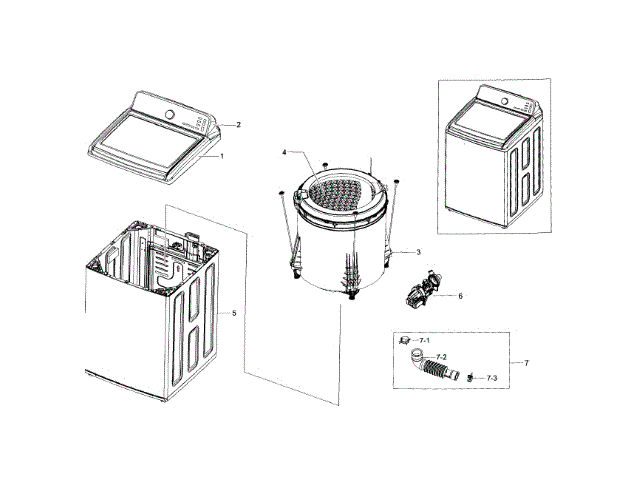 2
1
4
3
5
6
7-1
7-2
7-3
7