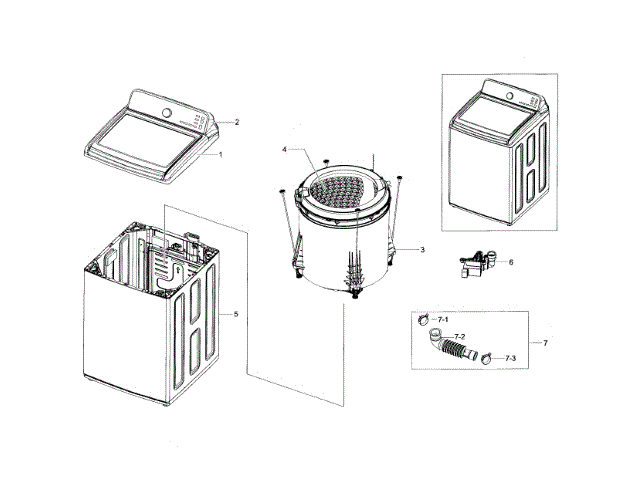 2
1
4
3
5
6
7-1
7-2
7-3
7