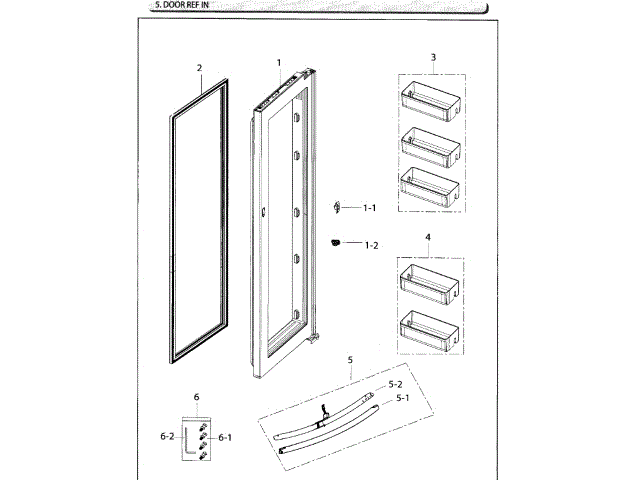 5. DOOR REF IN

2
1
3
1-1
1-2
4
5
5-2
5-1
6
6-2
6-1