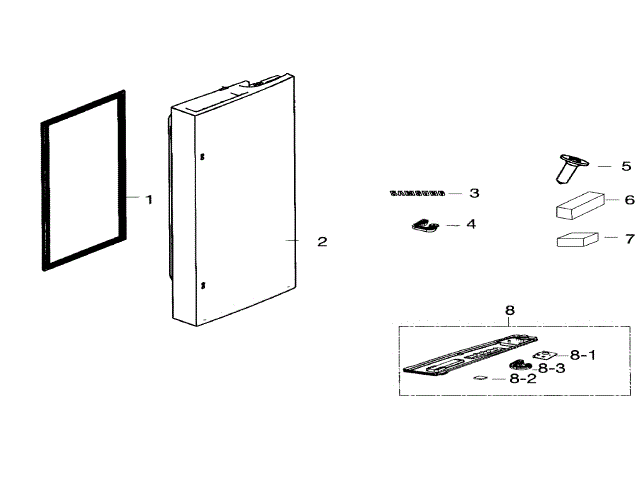 1
2
3
4
5
6
7
8
8-1
8-3
8-2