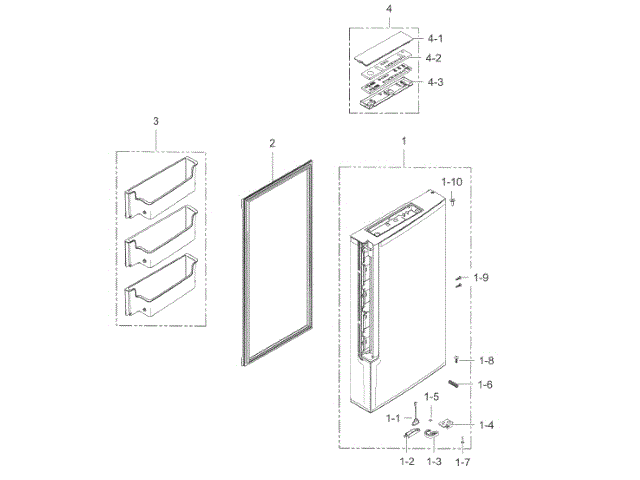 4
4-1
4-2
4-3
3
2
1
1-10
1-9
1-8
1-6
1-5
1-1
1-4
1-2
1-3
1-7