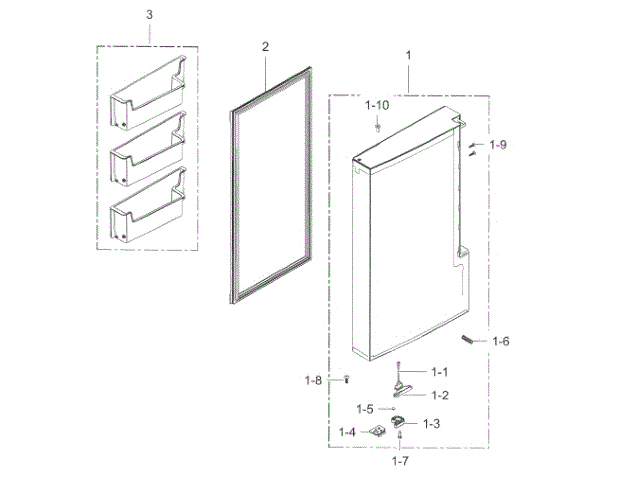 3
2
1
1-10
1-9
1-6
1-1
1-8
1-2
1-5
1-3
1-4
1-7