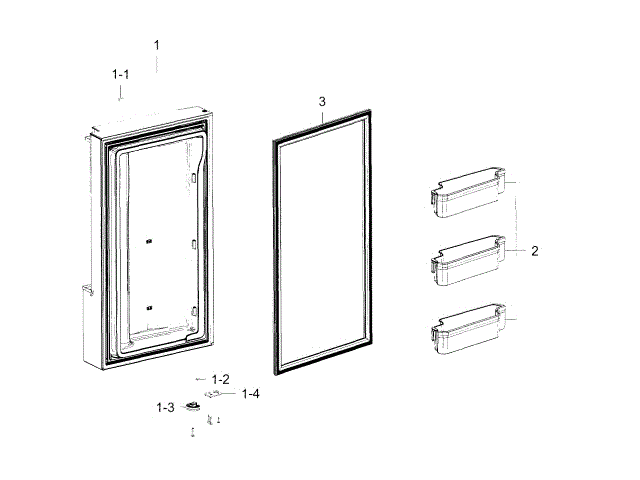 1
1-1
3
2
1-2
1-4
1-3