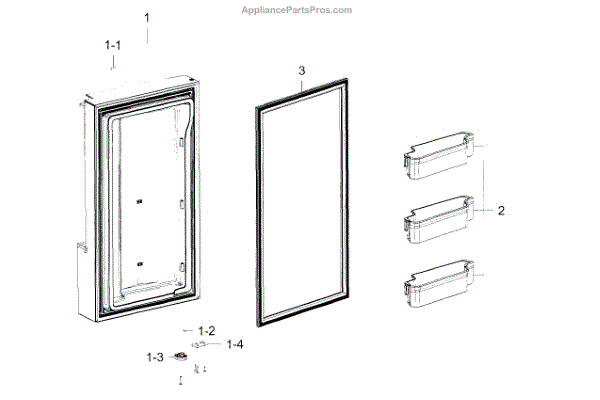 AppliancePartsPros.com

1

1-1

3

2

1-2

1-4

1-3