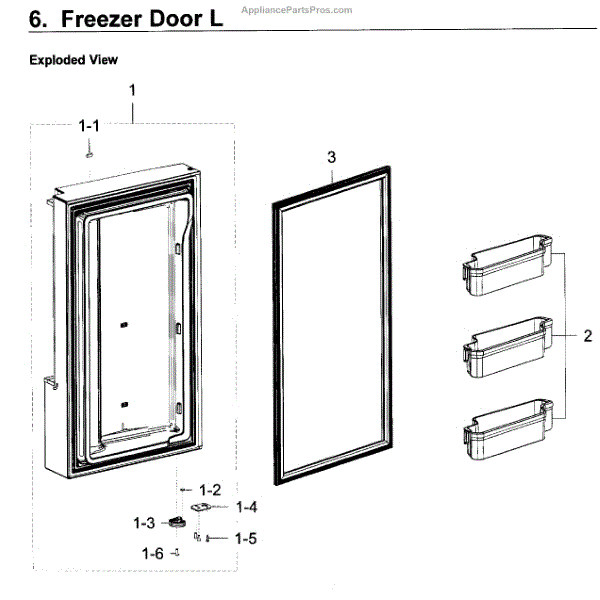 6. Freezer Door L

AppliancePartsPros.com

Exploded View

1

1-1

3

2

1-2

1-4

1-3

1-5

1-6