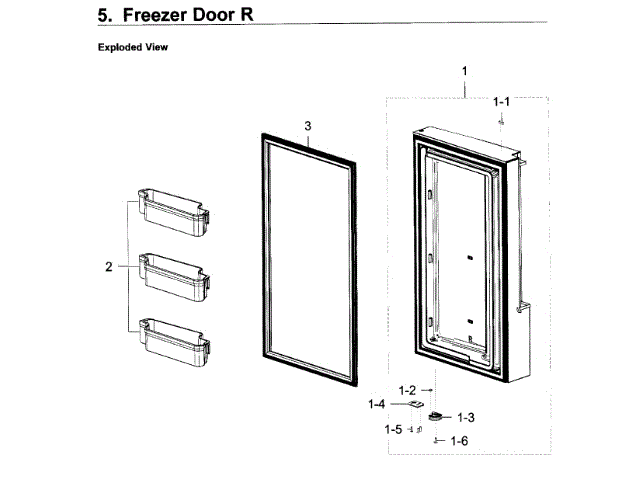 5. Freezer Door R

Exploded View

1

1-1

3

2

1-2

1-4

1-3

1-5

1-6