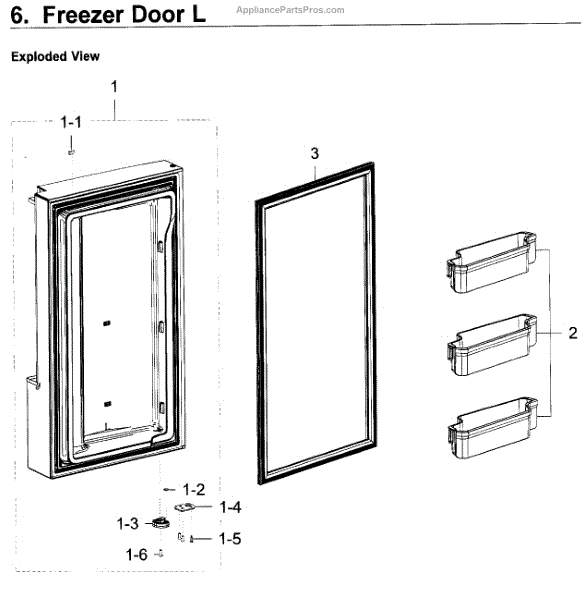 6. Freezer Door L

AppliancePartsPros.com

Exploded View

1

1-1

3

2

1-2

1-4

1-3

1-5

1-6